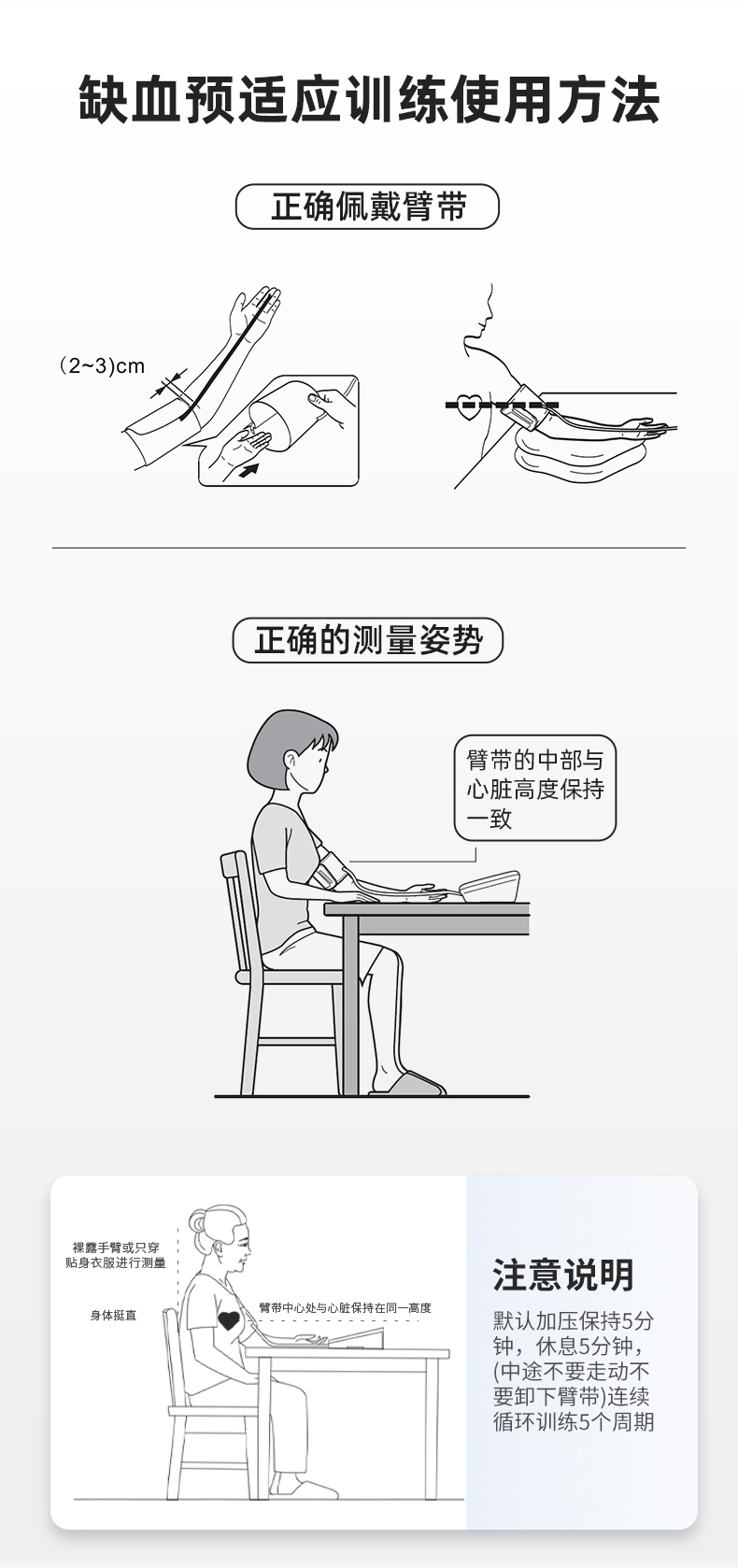 缺血预适应训练使用方法

正确佩戴臂带

(2~3)cm

正确的测量姿势

臂带的中部与心脏高度保持一致

裸露手臂或只穿贴身衣服进行测量

身体挺直

臂带中心处与心脏保持在同一高度

注意说明

默认加压保持5分钟，休息5分钟，(中途不要走动不要卸下臂带)连续循环训练5个周期